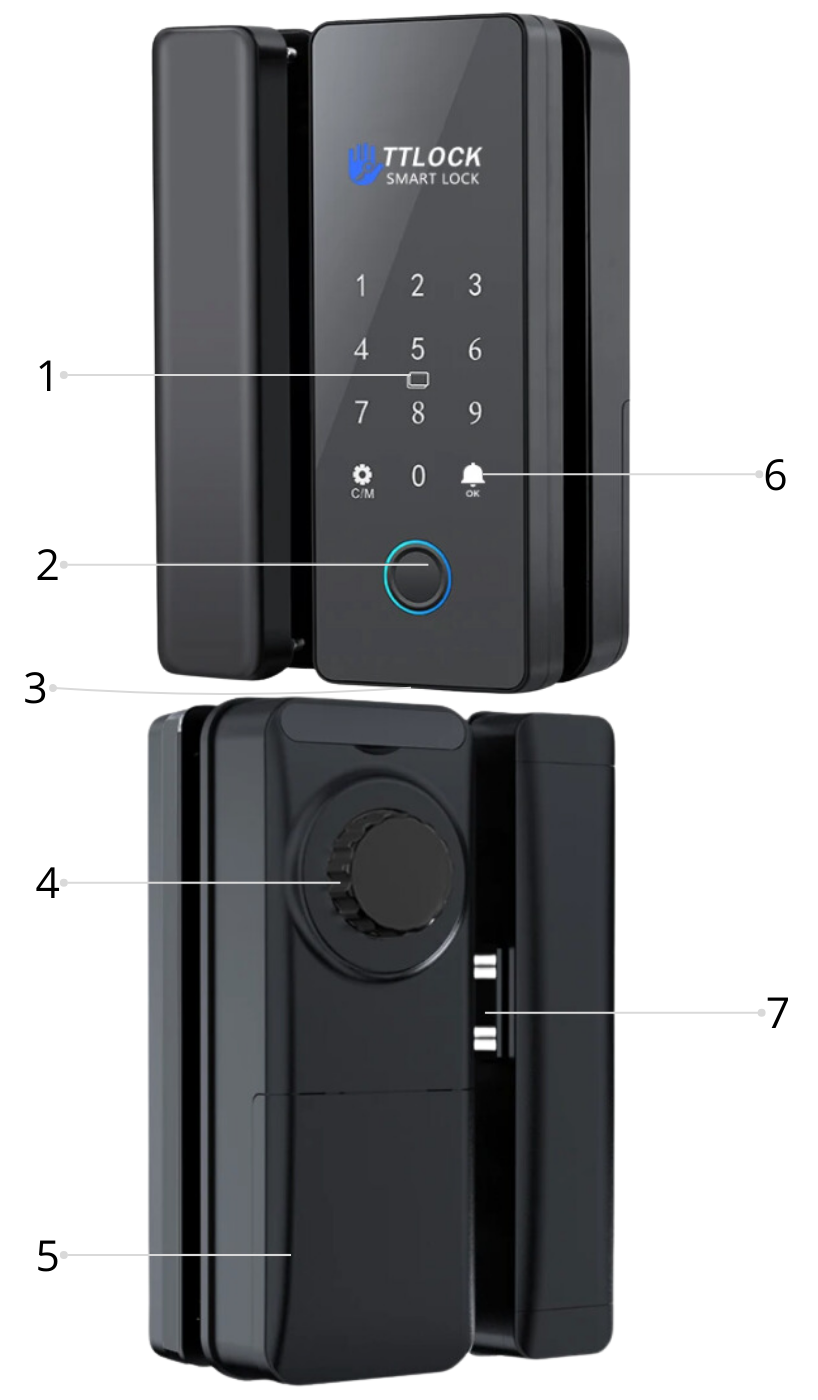 TTLOCK
SMART LOCK

1 2 3
4 5 6
7 8 9
C/M 0 OK

1
2
3
4
5
6
7