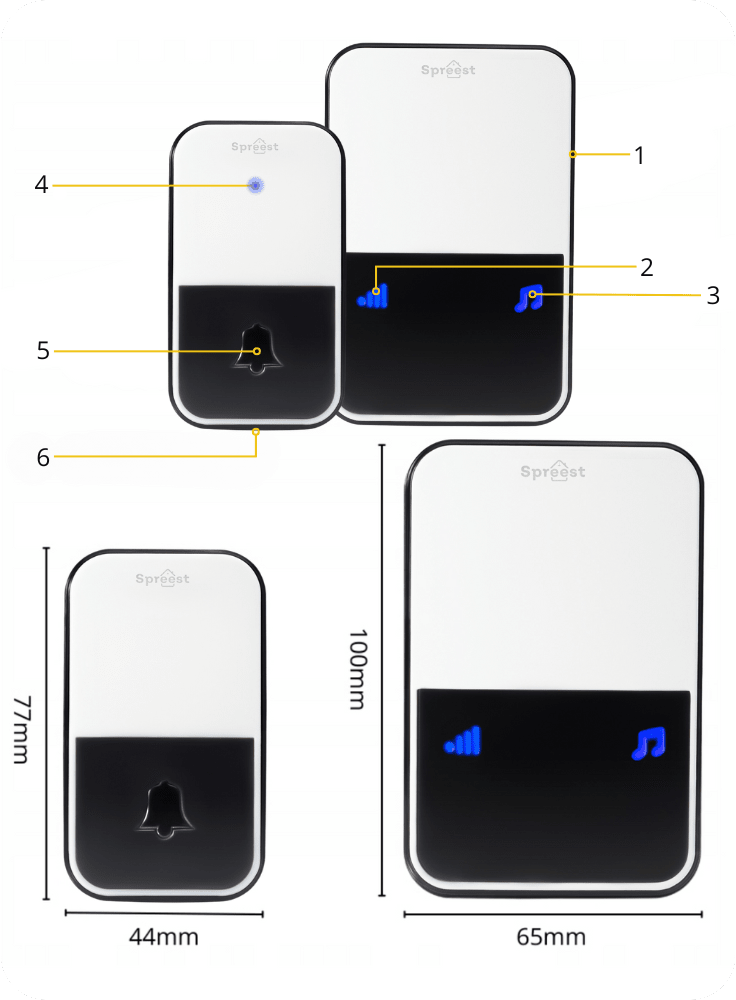 Spreest

Spreest

1

4

2

3

5

6

Spreest

Spreest

77mm

100mm

44mm

65mm