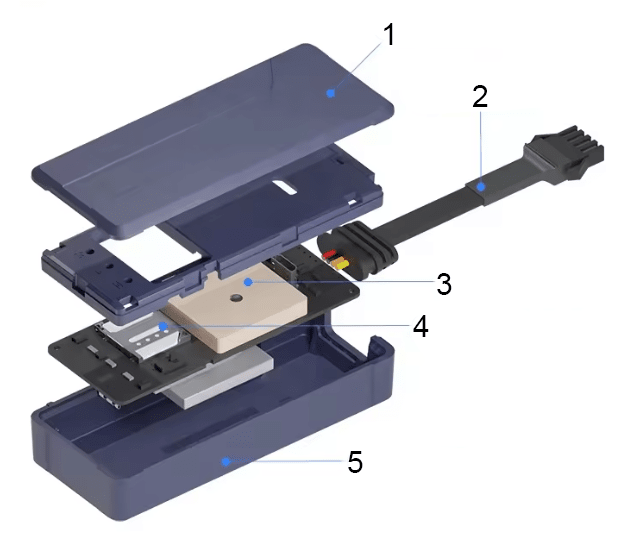 1
2
3
4
5