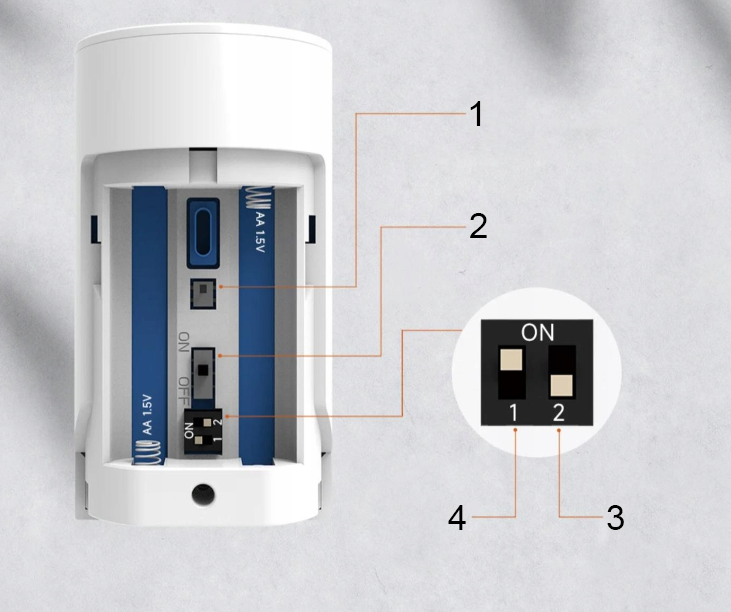 1

2

AA 1.5V

ON

OFF

AA 1.5V

ON 1 2

ON

1 2

4

3