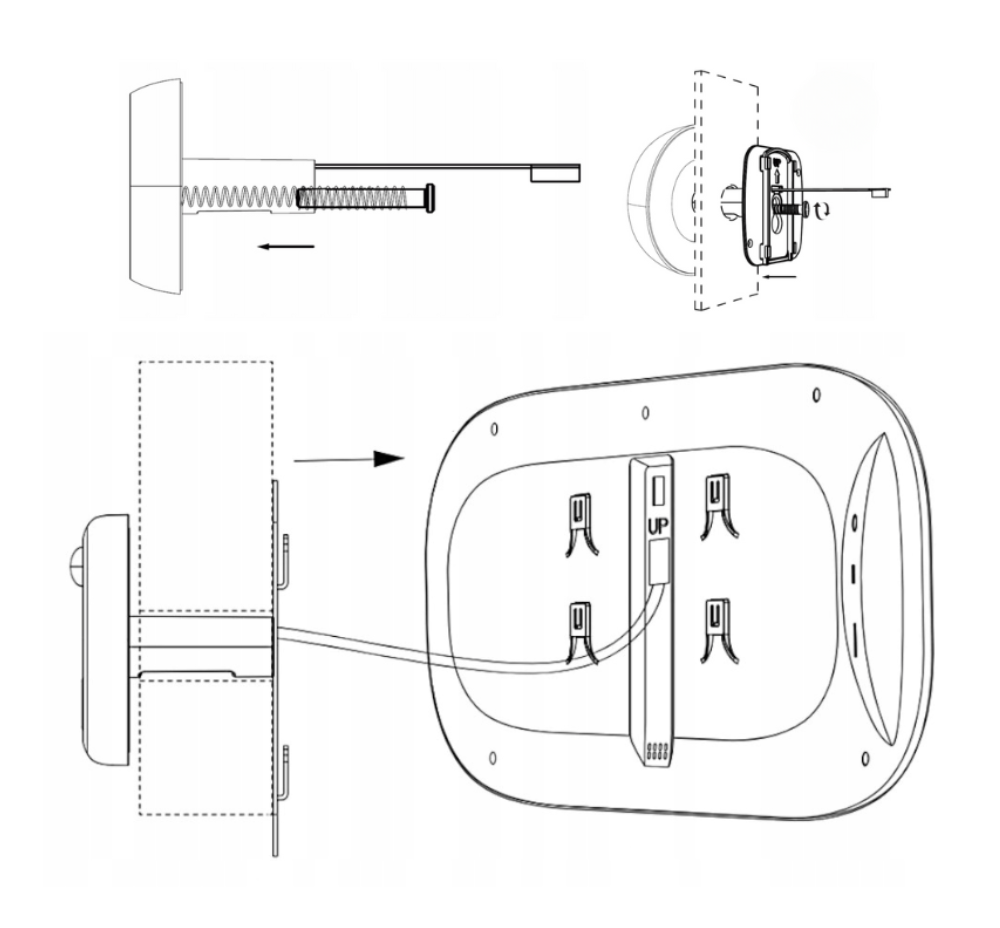 UP