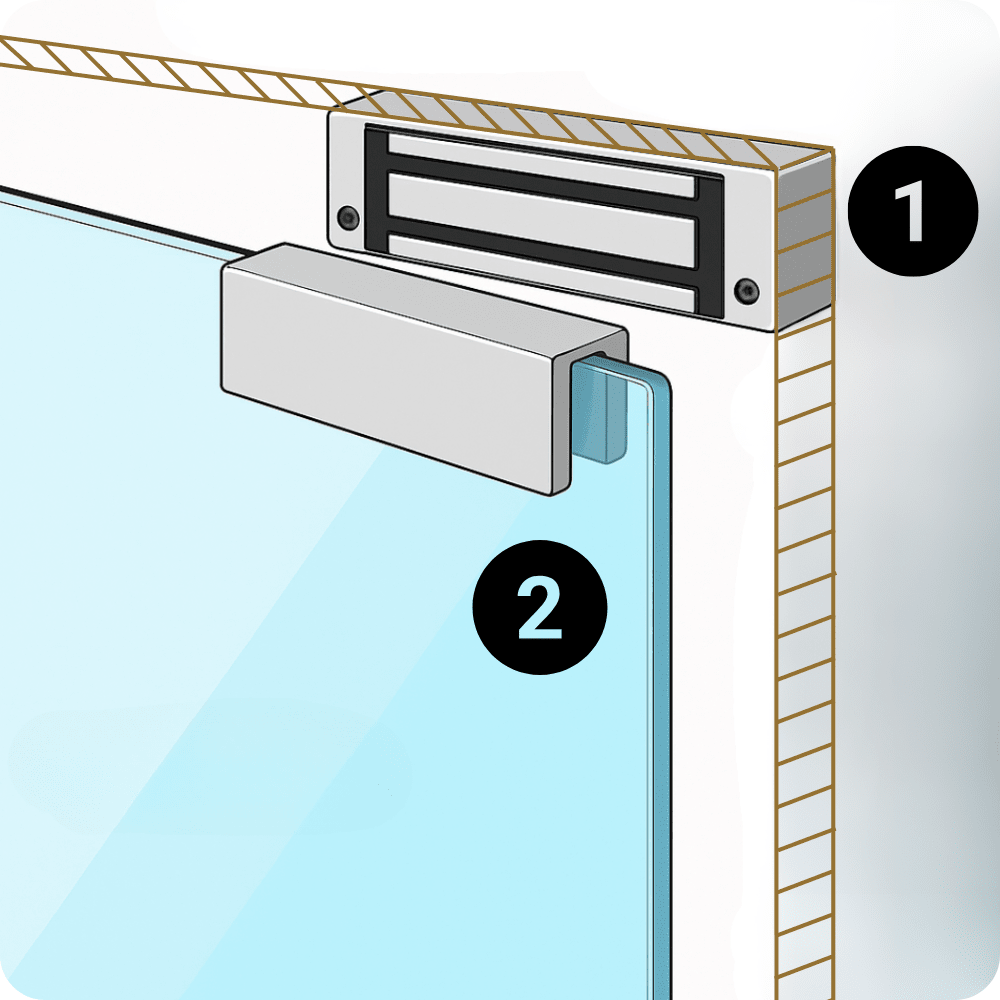 1

2